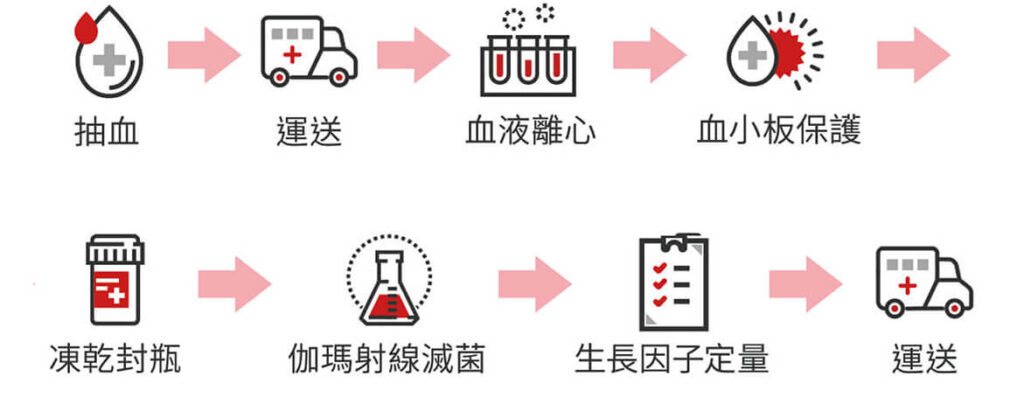 抽血

運送

血液離心

血小板保護

凍乾封瓶

伽瑪射線滅菌

生長因子定量

運送