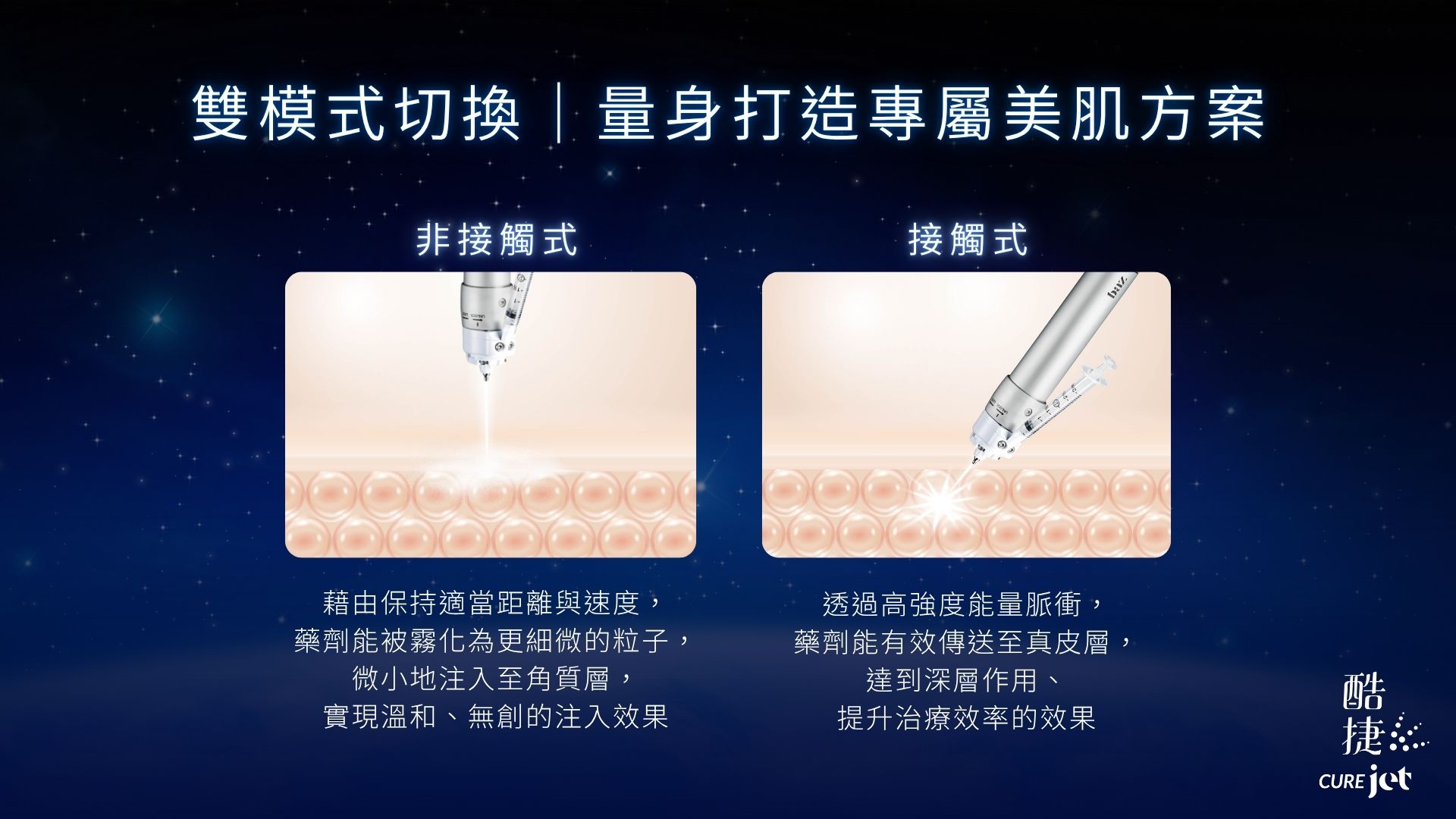 雙模式切換｜量身打造專屬美肌方案

非接觸式

藉由保持適當距離與速度，
藥劑能被霧化為更細微的粒子，
微小地注入至角質層，
實現溫和、無創的注入效果

接觸式

透過高強度能量脈衝，
藥劑能有效傳送至真皮層，
達到深層作用、
提升治療效率的效果

酷捷
CURE jet